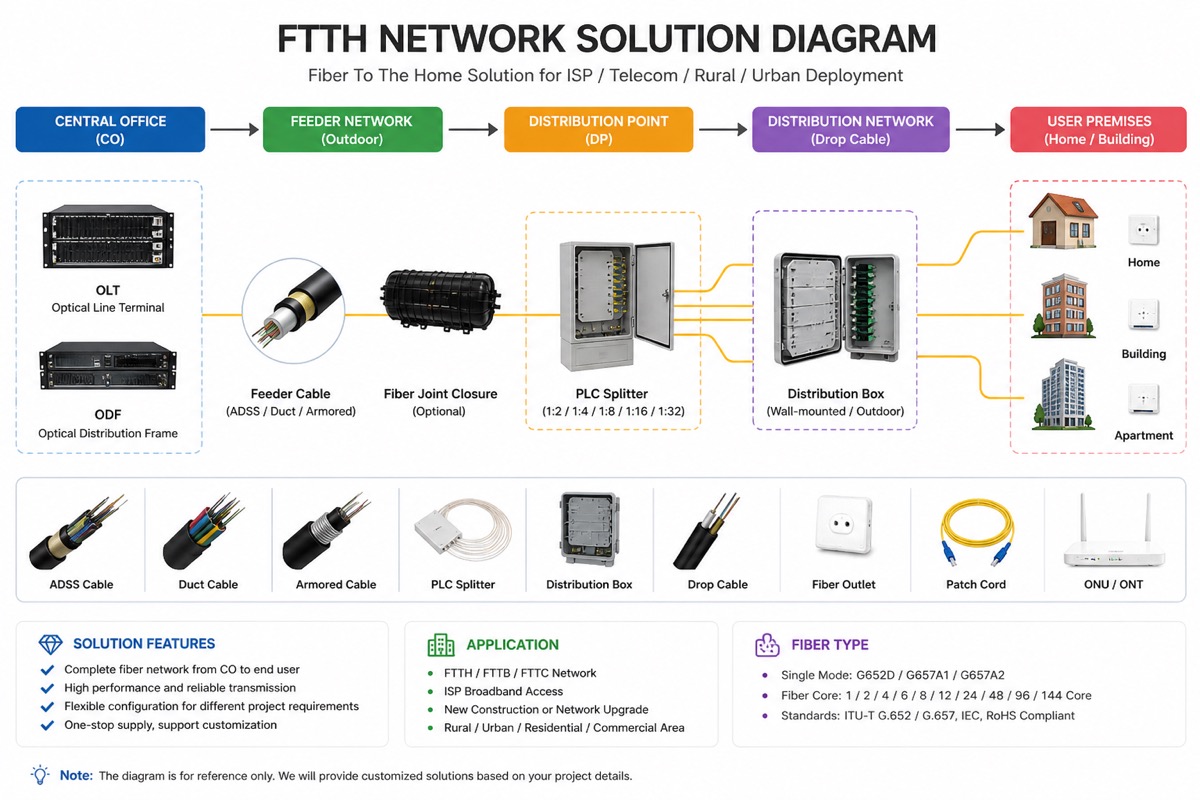 FTTH NETWORK SOLUTION DIAGRAM

Fiber To The Home Solution for ISP / Telecom / Rural / Urban Deployment

CENTRAL OFFICE (CO)

FEEDER NETWORK (Outdoor)

DISTRIBUTION POINT (DP)

DISTRIBUTION NETWORK (Drop Cable)

USER PREMISES (Home / Building)

OLT
Optical Line Terminal

ODF
Optical Distribution Frame

Feeder Cable
(ADSS / Duct / Armored)

Fiber Joint Closure
(Optional)

PLC Splitter
(1:2 / 1:4 / 1:8 / 1:16 / 1:32)

Distribution Box
(Wall-mounted / Outdoor)

Home

Building

Apartment

ADSS Cable

Duct Cable

Armored Cable

PLC Splitter

Distribution Box

Drop Cable

Fiber Outlet

Patch Cord

ONU / ONT

SOLUTION FEATURES
Complete fiber network from CO to end user
High performance and reliable transmission
Flexible configuration for different project requirements
One-stop supply, support customization

APPLICATION
FTTH / FTTB / FTTC Network
ISP Broadband Access
New Construction or Network Upgrade
Rural / Urban / Residential / Commercial Area

FIBER TYPE
Single Mode: G652D / G657A1 / G657A2
Fiber Core: 1 / 2 / 4 / 6 / 8 / 12 / 24 / 48 / 96 / 144 Core
Standards: ITU-T G.652 / G.657, IEC, RoHS Compliant

Note: The diagram is for reference only. We will provide customized solutions based on your project details.